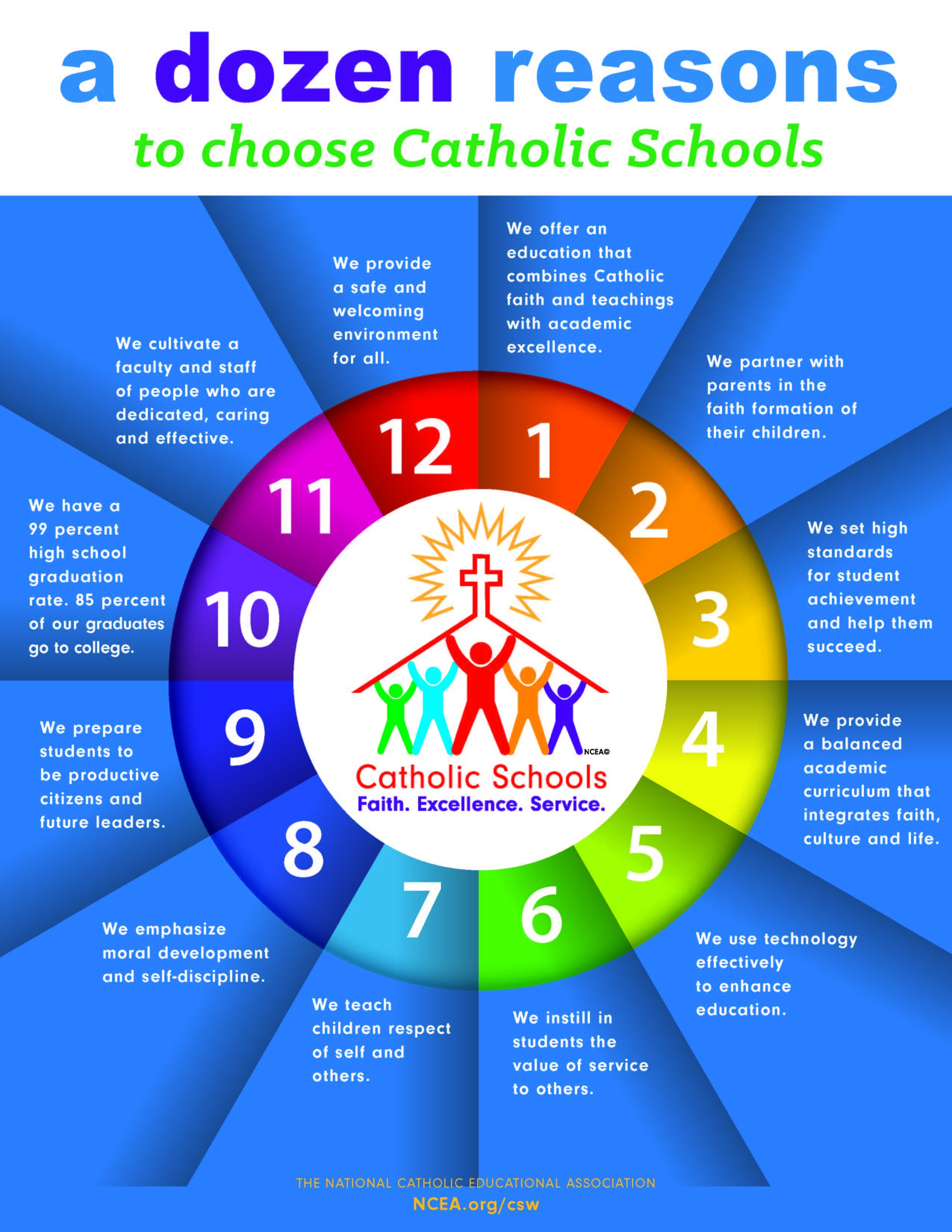 a dozen reasons
to choose Catholic Schools

1
We offer an education that combines Catholic faith and teachings with academic excellence.

2
We partner with parents in the faith formation of their children.

3
We set high standards for student achievement and help them succeed.

4
We provide a balanced academic curriculum that integrates faith, culture and life.

5
We use technology effectively to enhance education.

6
We instill in students the value of service to others.

7
We teach children respect of self and others.

8
We emphasize moral development and self-discipline.

9
We prepare students to be productive citizens and future leaders.

10
We have a 99 percent high school graduation rate. 85 percent of our graduates go to college.

11
We cultivate a faculty and staff of people who are dedicated, caring and effective.

12
We provide a safe and welcoming environment for all.

NCEA©
Catholic Schools
Faith. Excellence. Service.

THE NATIONAL CATHOLIC EDUCATIONAL ASSOCIATION
NCEA.org/csw